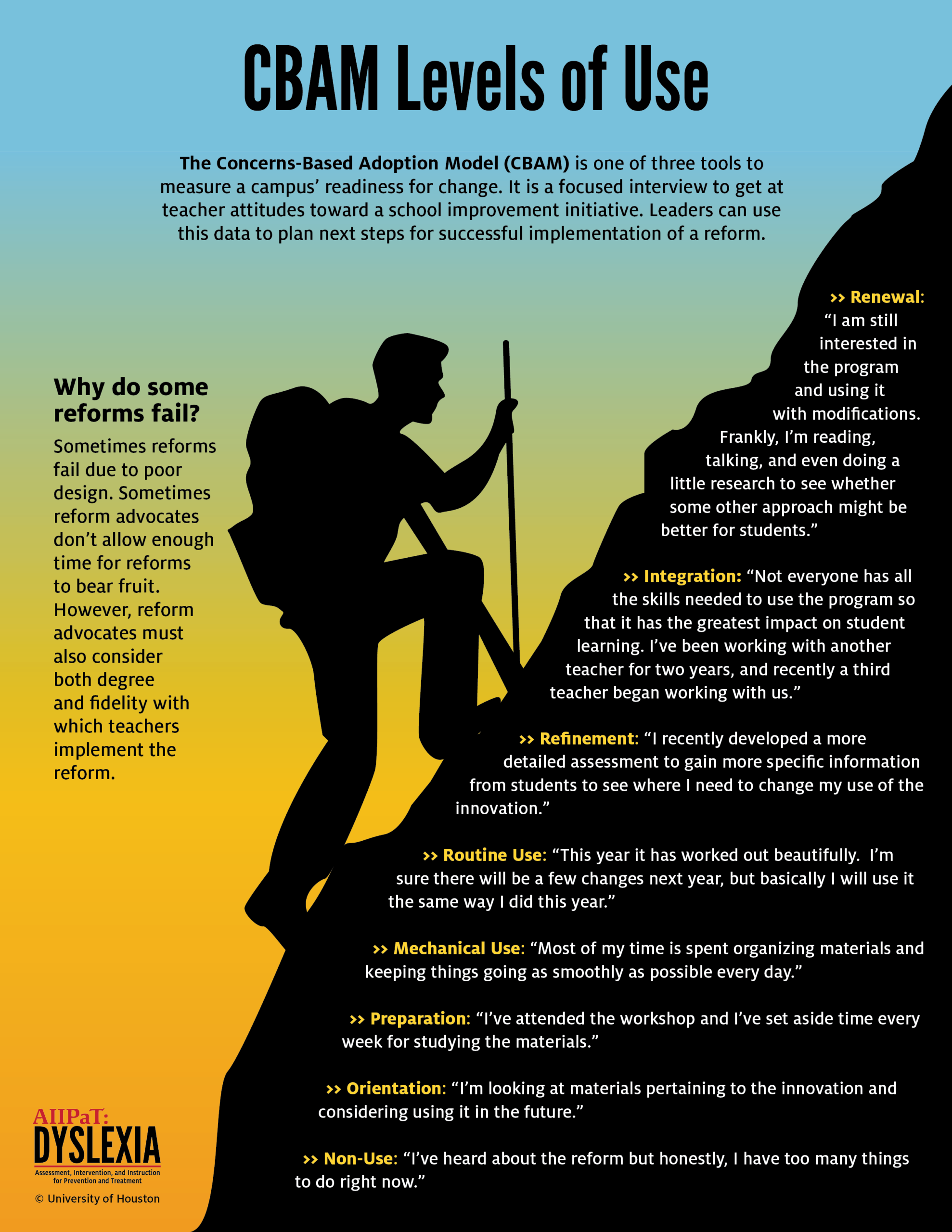 CBAM Levels of Use

The Concerns-Based Adoption Model (CBAM) is one of three tools to measure a campus' readiness for change. It is a focused interview to get at teacher attitudes toward a school improvement initiative. Leaders can use this data to plan next steps for successful implementation of a reform.

Why do some reforms fail?

Sometimes reforms fail due to poor design. Sometimes reform advocates don't allow enough time for reforms to bear fruit. However, reform advocates must also consider both degree and fidelity with which teachers implement the reform.

>> Renewal: "I am still interested in the program and using it with modifications. Frankly, I'm reading, talking, and even doing a little research to see whether some other approach might be better for students."

>> Integration: "Not everyone has all the skills needed to use the program so that it has the greatest impact on student learning. I've been working with another teacher for two years, and recently a third teacher began working with us."

>> Refinement: "I recently developed a more detailed assessment to gain more specific information from students to see where I need to change my use of the innovation."

>> Routine Use: "This year it has worked out beautifully. I'm sure there will be a few changes next year, but basically I will use it the same way I did this year."

>> Mechanical Use: "Most of my time is spent organizing materials and keeping things going as smoothly as possible every day."

>> Preparation: "I've attended the workshop and I've set aside time every week for studying the materials."

>> Orientation: "I'm looking at materials pertaining to the innovation and considering using it in the future."

>> Non-Use: "I've heard about the reform but honestly, I have too many things to do right now."

AIIPaT:
DYSLEXIA
Assessment, Intervention, and Instruction for Prevention and Treatment
© University of Houston