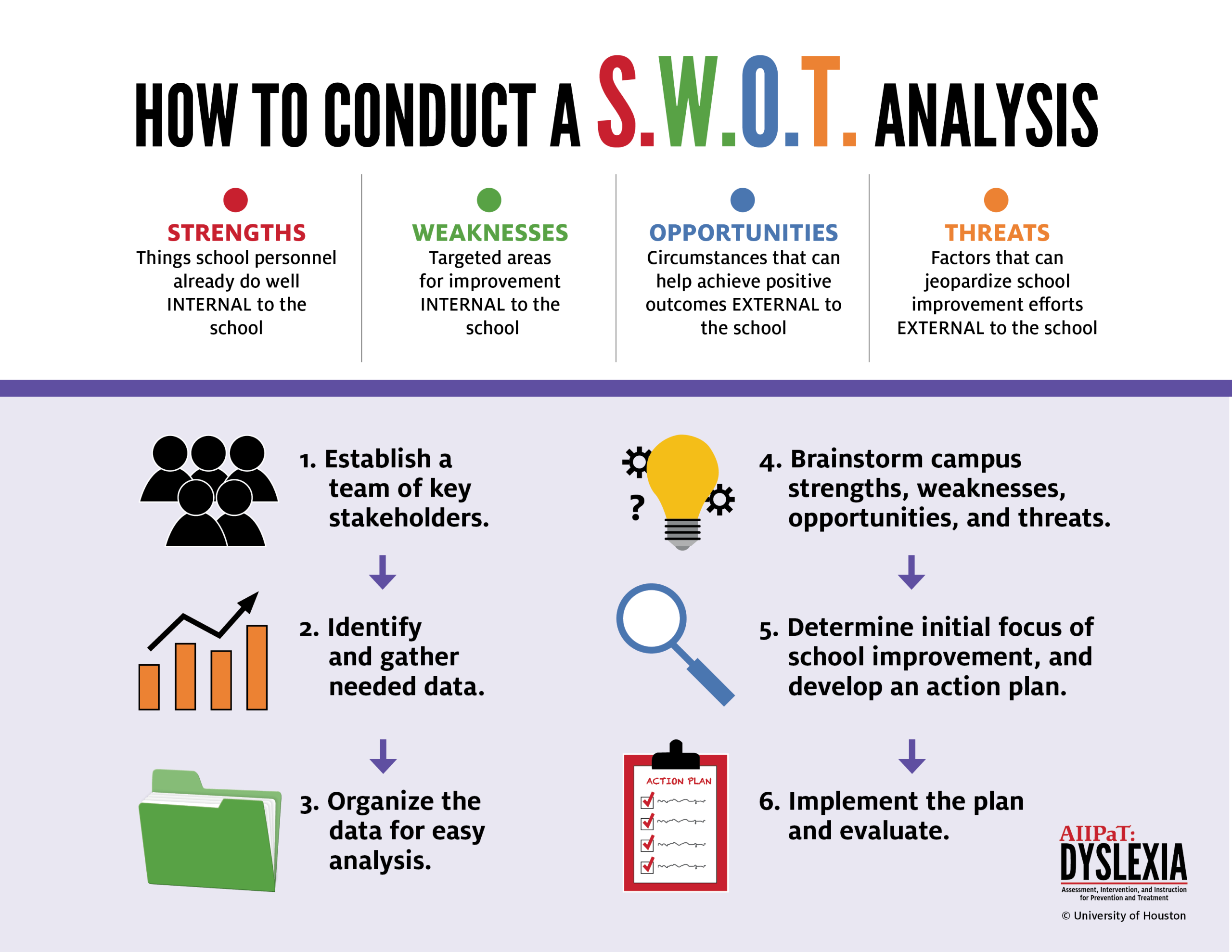 HOW TO CONDUCT A S.W.O.T. ANALYSIS

STRENGTHS
Things school personnel already do well INTERNAL to the school

WEAKNESSES
Targeted areas for improvement INTERNAL to the school

OPPORTUNITIES
Circumstances that can help achieve positive outcomes EXTERNAL to the school

THREATS
Factors that can jeopardize school improvement efforts EXTERNAL to the school

1. Establish a team of key stakeholders.

2. Identify and gather needed data.

3. Organize the data for easy analysis.

?

4. Brainstorm campus strengths, weaknesses, opportunities, and threats.

5. Determine initial focus of school improvement, and develop an action plan.

ACTION PLAN

6. Implement the plan and evaluate.

AIIPaT: DYSLEXIA
Assessment, Intervention, and Instruction for Prevention and Treatment

© University of Houston